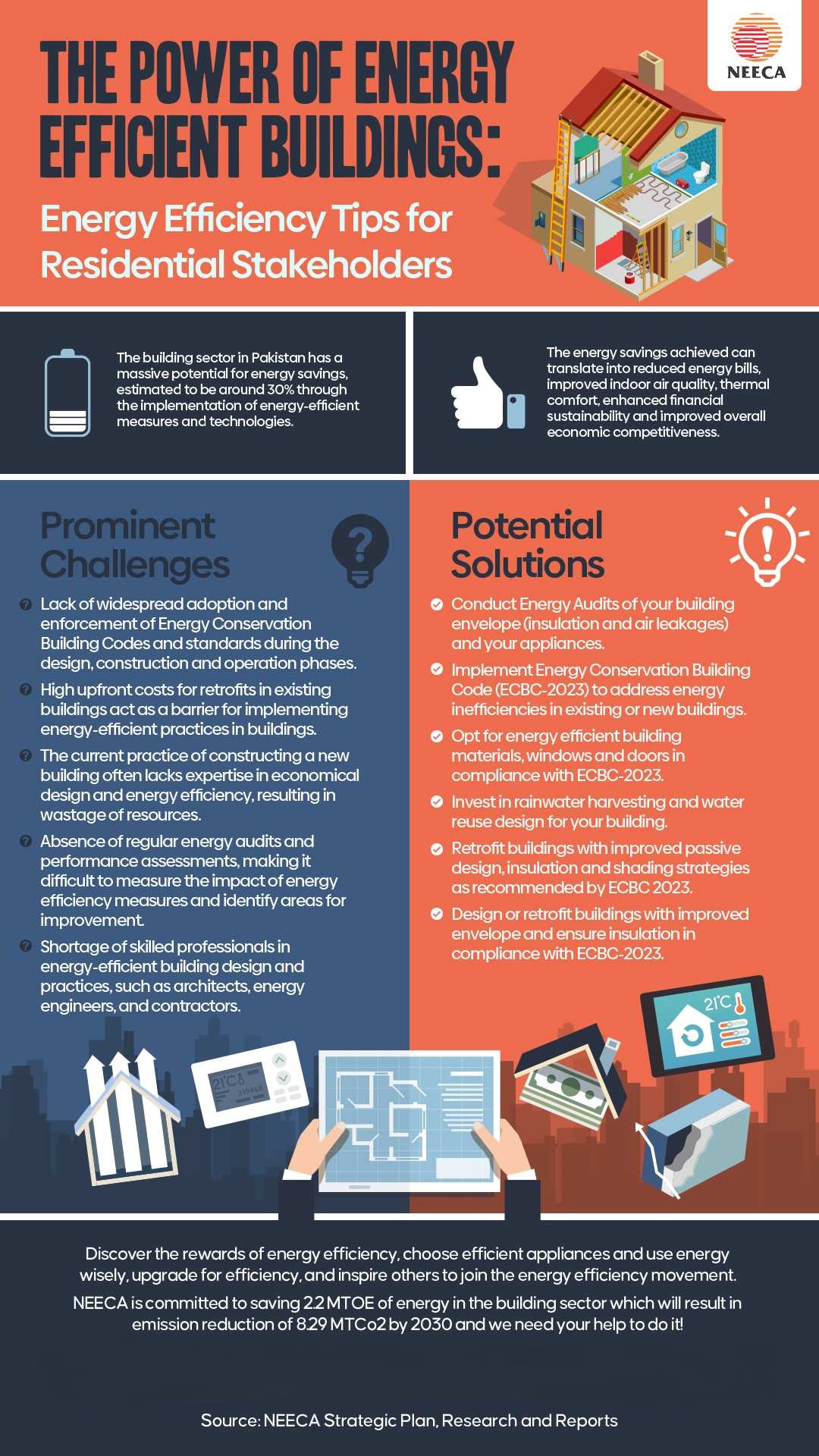 NEECA

THE POWER OF ENERGY EFFICIENT BUILDINGS:

Energy Efficiency Tips for Residential Stakeholders

The building sector in Pakistan has a massive potential for energy savings, estimated to be around 30% through the implementation of energy-efficient measures and technologies.

The energy savings achieved can translate into reduced energy bills, improved indoor air quality, thermal comfort, enhanced financial sustainability and improved overall economic competitiveness.

Prominent Challenges

Lack of widespread adoption and enforcement of Energy Conservation Building Codes and standards during the design, construction and operation phases.

High upfront costs for retrofits in existing buildings act as a barrier for implementing energy-efficient practices in buildings.

The current practice of constructing a new building often lacks expertise in economical design and energy efficiency, resulting in wastage of resources.

Absence of regular energy audits and performance assessments, making it difficult to measure the impact of energy efficiency measures and identify areas for improvement.

Shortage of skilled professionals in energy-efficient building design and practices, such as architects, energy engineers, and contractors.

Potential Solutions

Conduct Energy Audits of your building envelope (insulation and air leakages) and your appliances.

Implement Energy Conservation Building Code (ECBC-2023) to address energy inefficiencies in existing or new buildings.

Opt for energy efficient building materials, windows and doors in compliance with ECBC-2023.

Invest in rainwater harvesting and water reuse design for your building.

Retrofit buildings with improved passive design, insulation and shading strategies as recommended by ECBC 2023.

Design or retrofit buildings with improved envelope and ensure insulation in compliance with ECBC-2023.

21°C

21°C

Discover the rewards of energy efficiency, choose efficient appliances and use energy wisely, upgrade for efficiency, and inspire others to join the energy efficiency movement.

NEECA is committed to saving 2.2 MTOE of energy in the building sector which will result in emission reduction of 8.29 MTCo2 by 2030 and we need your help to do it!

Source: NEECA Strategic Plan, Research and Reports