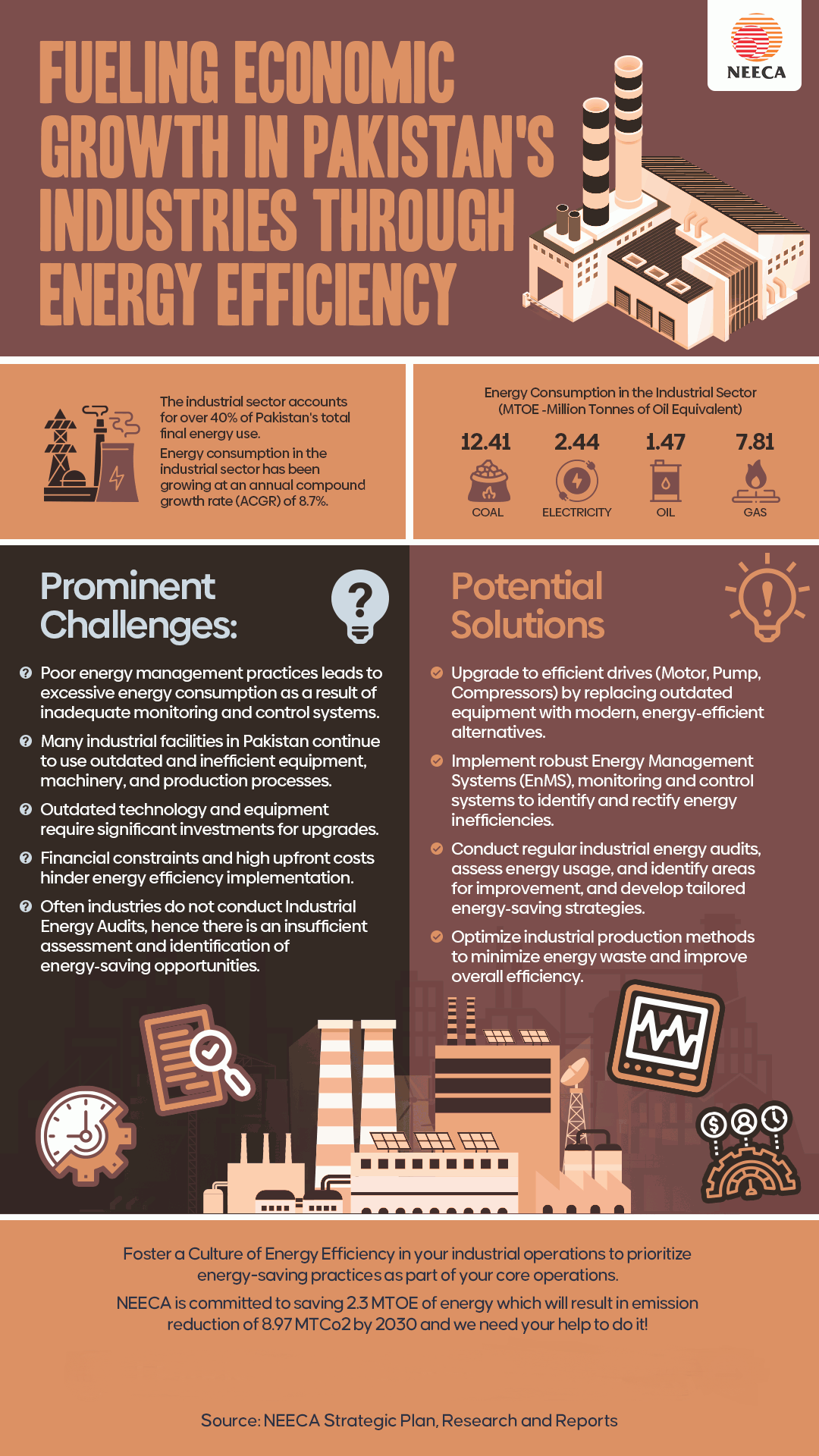 NEECA

FUELING ECONOMIC GROWTH IN PAKISTAN'S INDUSTRIES THROUGH ENERGY EFFICIENCY

The industrial sector accounts for over 40% of Pakistan's total final energy use.

Energy consumption in the industrial sector has been growing at an annual compound growth rate (ACGR) of 8.7%.

Energy Consumption in the Industrial Sector (MTOE -Million Tonnes of Oil Equivalent)

| 12.41 | 2.44 | 1.47 | 7.81 |
|---|---|---|---|
| COAL | ELECTRICITY | OIL | GAS |

Prominent Challenges:

Poor energy management practices leads to excessive energy consumption as a result of inadequate monitoring and control systems.

Many industrial facilities in Pakistan continue to use outdated and inefficient equipment, machinery, and production processes.

Outdated technology and equipment require significant investments for upgrades.

Financial constraints and high upfront costs hinder energy efficiency implementation.

Often industries do not conduct Industrial Energy Audits, hence there is an insufficient assessment and identification of energy-saving opportunities.

Potential Solutions

Upgrade to efficient drives (Motor, Pump, Compressors) by replacing outdated equipment with modern, energy-efficient alternatives.

Implement robust Energy Management Systems (EnMS), monitoring and control systems to identify and rectify energy inefficiencies.

Conduct regular industrial energy audits, assess energy usage, and identify areas for improvement, and develop tailored energy-saving strategies.

Optimize industrial production methods to minimize energy waste and improve overall efficiency.

Foster a Culture of Energy Efficiency in your industrial operations to prioritize energy-saving practices as part of your core operations.

NEECA is committed to saving 2.3 MTOE of energy which will result in emission reduction of 8.97 MTCo2 by 2030 and we need your help to do it!

Source: NEECA Strategic Plan, Research and Reports